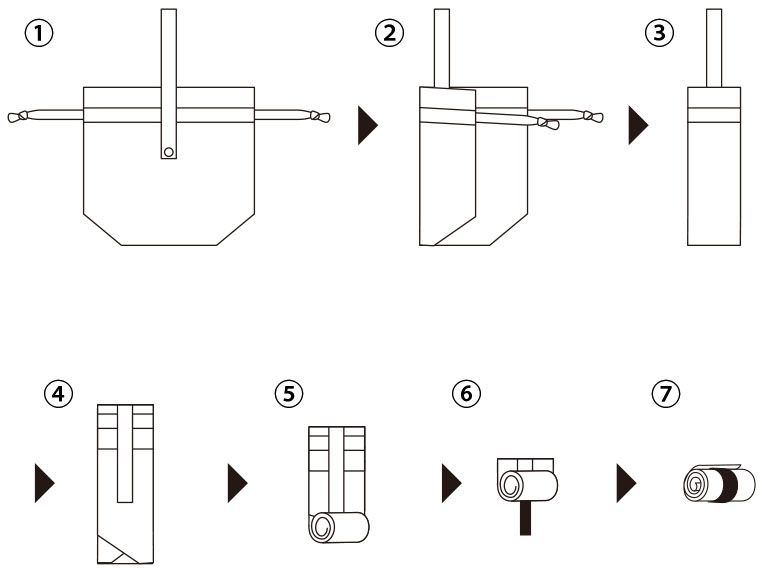 ①

②

③

④

⑤

⑥

⑦